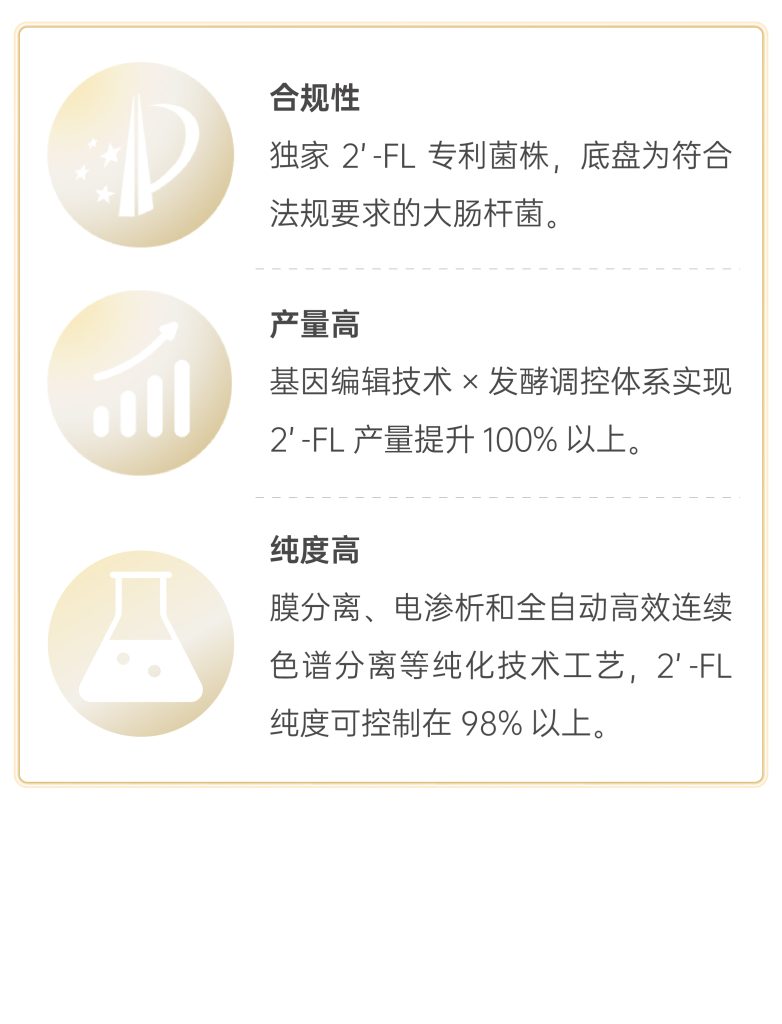 合规性

独家2'-FL专利菌株，底盘为符合法规要求的大肠杆菌。

产量高

基因编辑技术×发酵调控体系实现2'-FL产量提升100%以上。

纯度高

膜分离、电渗析和全自动高效连续色谱分离等纯化技术工艺，2'-FL纯度可控制在98%以上。